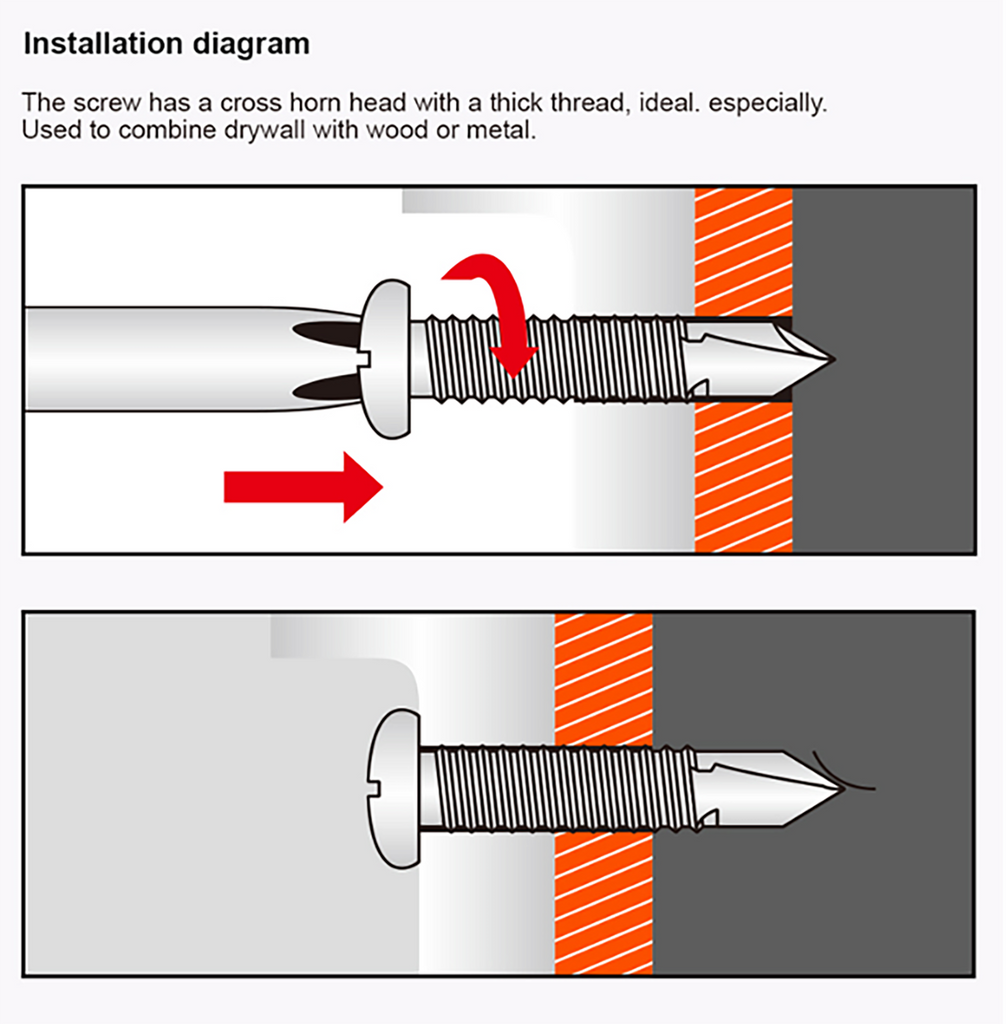 Installation diagram

The screw has a cross horn head with a thick thread, ideal. especially. Used to combine drywall with wood or metal.