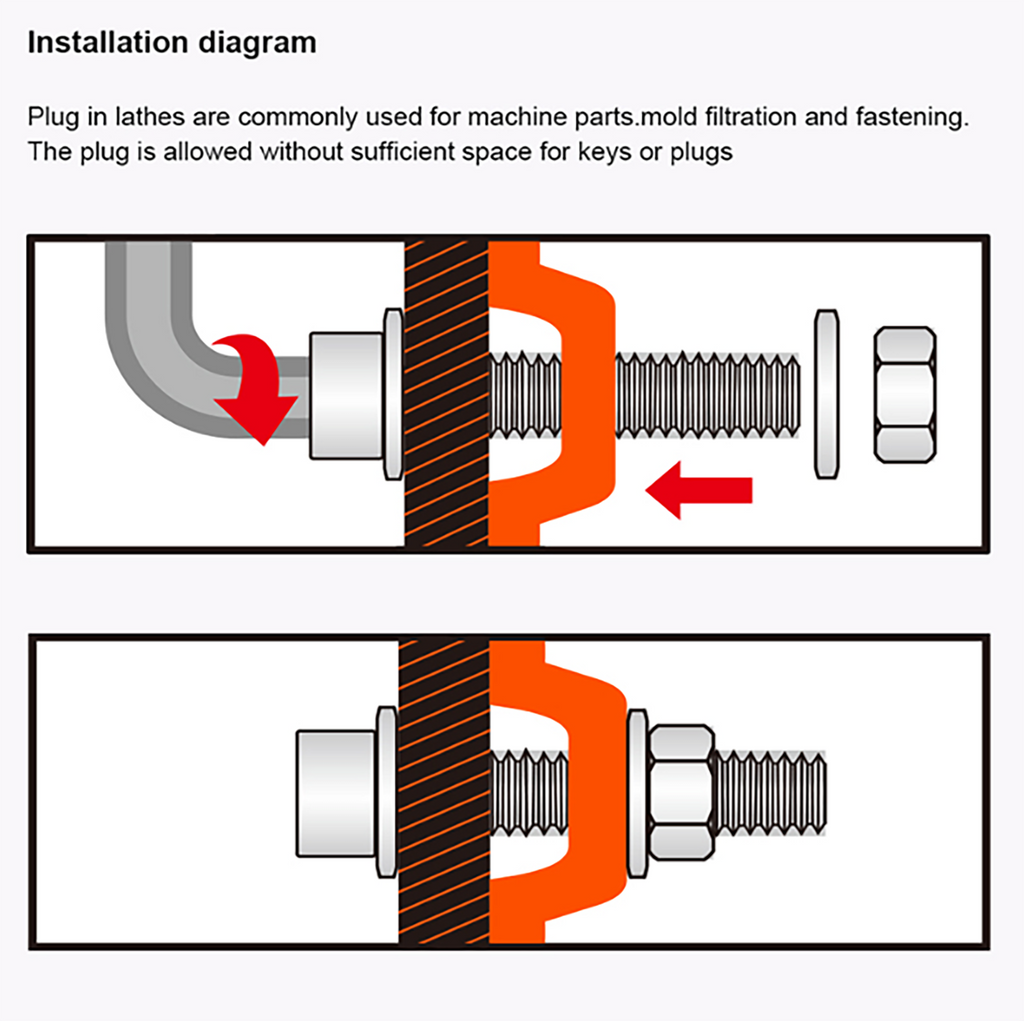 Installation diagram

Plug in lathes are commonly used for machine parts.mold filtration and fastening. The plug is allowed without sufficient space for keys or plugs