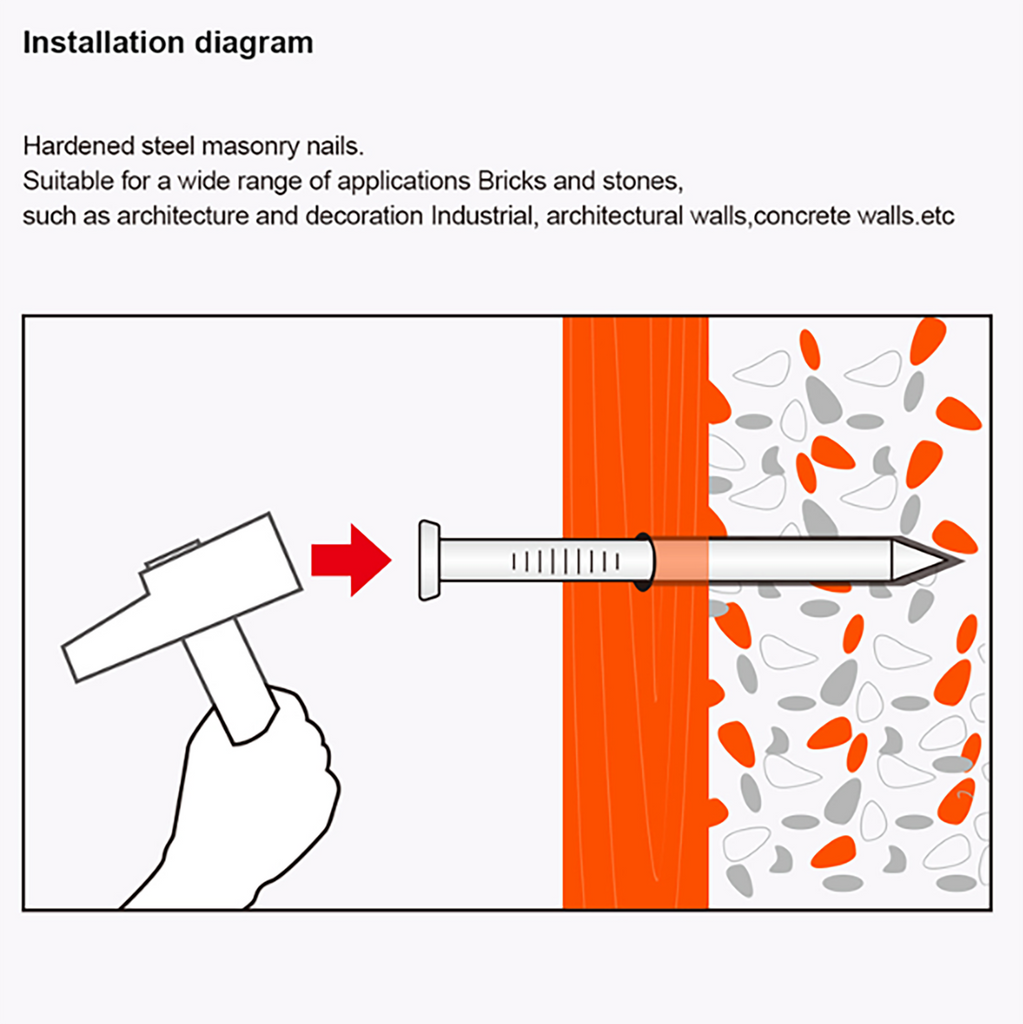 Installation diagram

Hardened steel masonry nails.
Suitable for a wide range of applications Bricks and stones,
such as architecture and decoration Industrial, architectural walls,concrete walls.etc