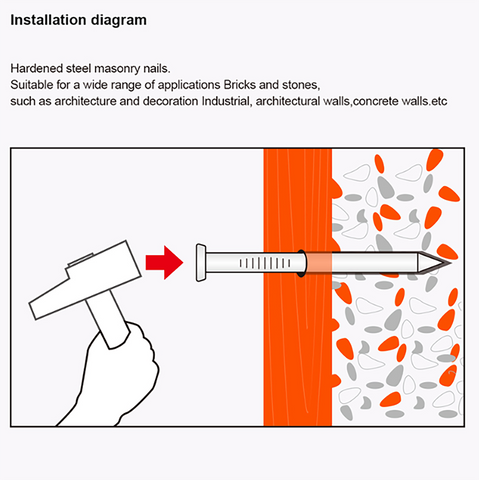 Installation diagram

Hardened steel masonry nails.
Suitable for a wide range of applications Bricks and stones,
such as architecture and decoration Industrial, architectural walls,concrete walls.etc