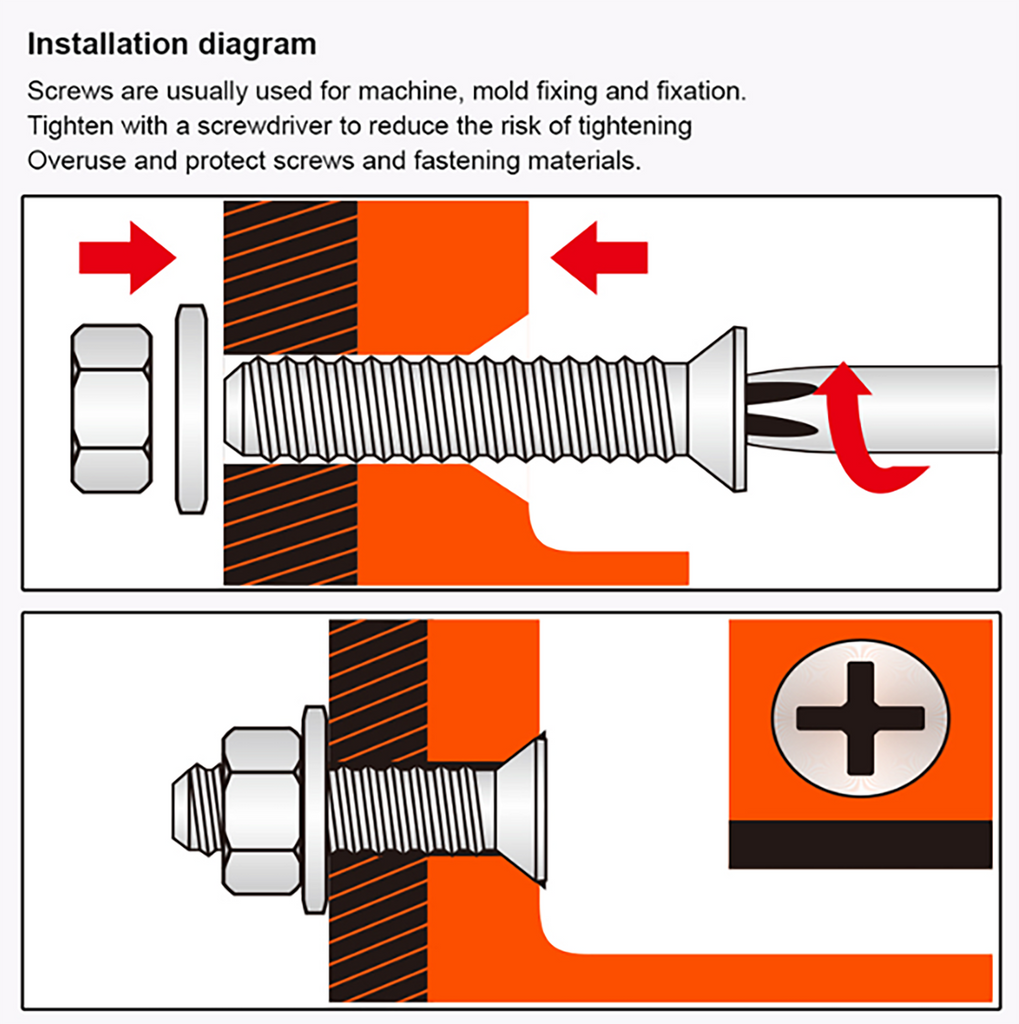 Installation diagram

Screws are usually used for machine, mold fixing and fixation. Tighten with a screwdriver to reduce the risk of tightening Overuse and protect screws and fastening materials.