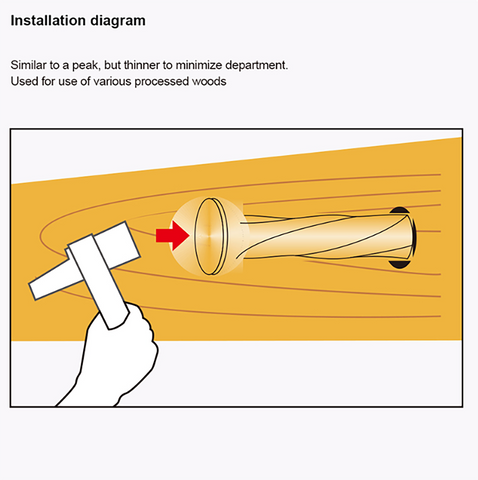 Installation diagram

Similar to a peak, but thinner to minimize department.
Used for use of various processed woods