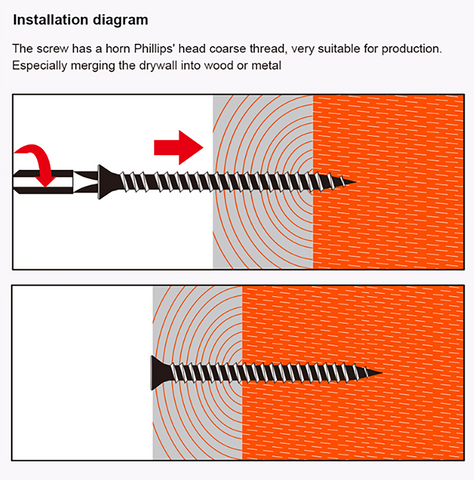 Installation diagram

The screw has a horn Phillips' head coarse thread, very suitable for production. Especially merging the drywall into wood or metal