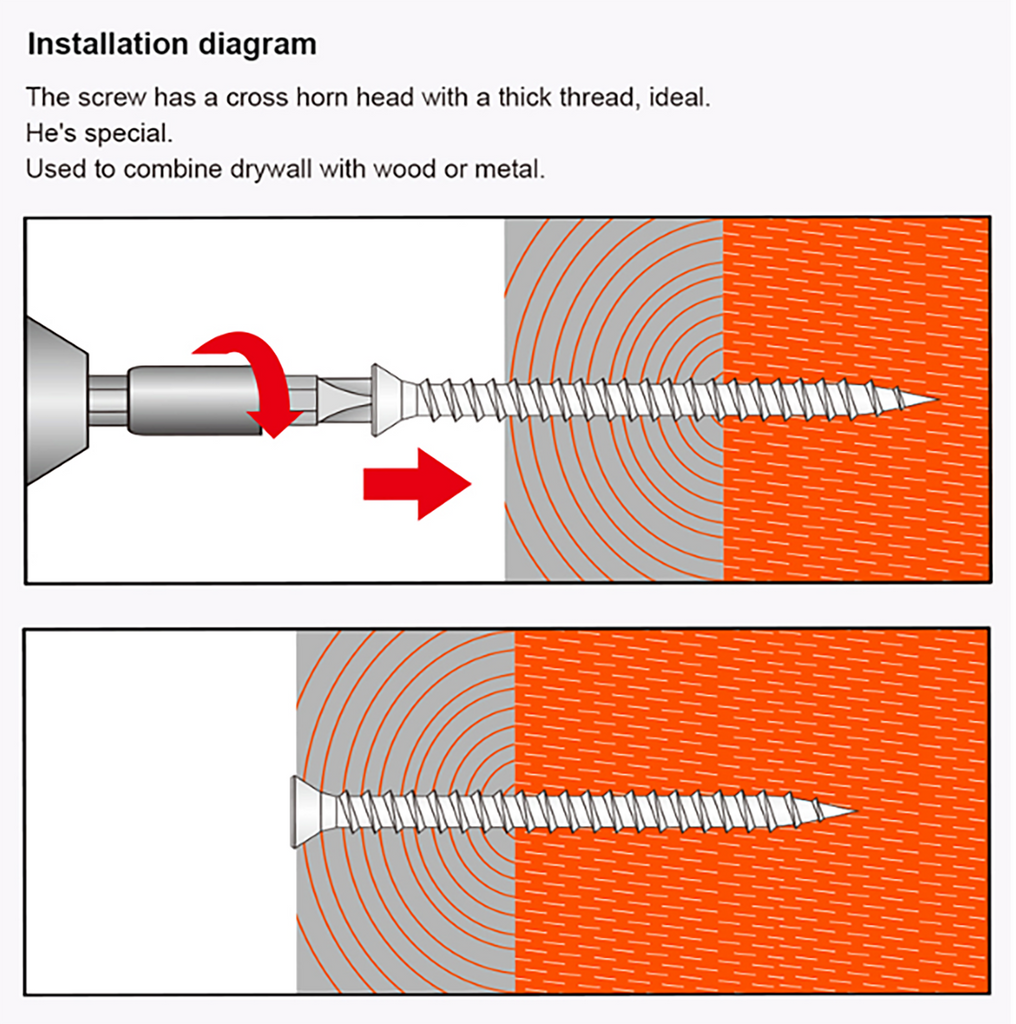 Installation diagram

The screw has a cross horn head with a thick thread, ideal.
He's special.
Used to combine drywall with wood or metal.