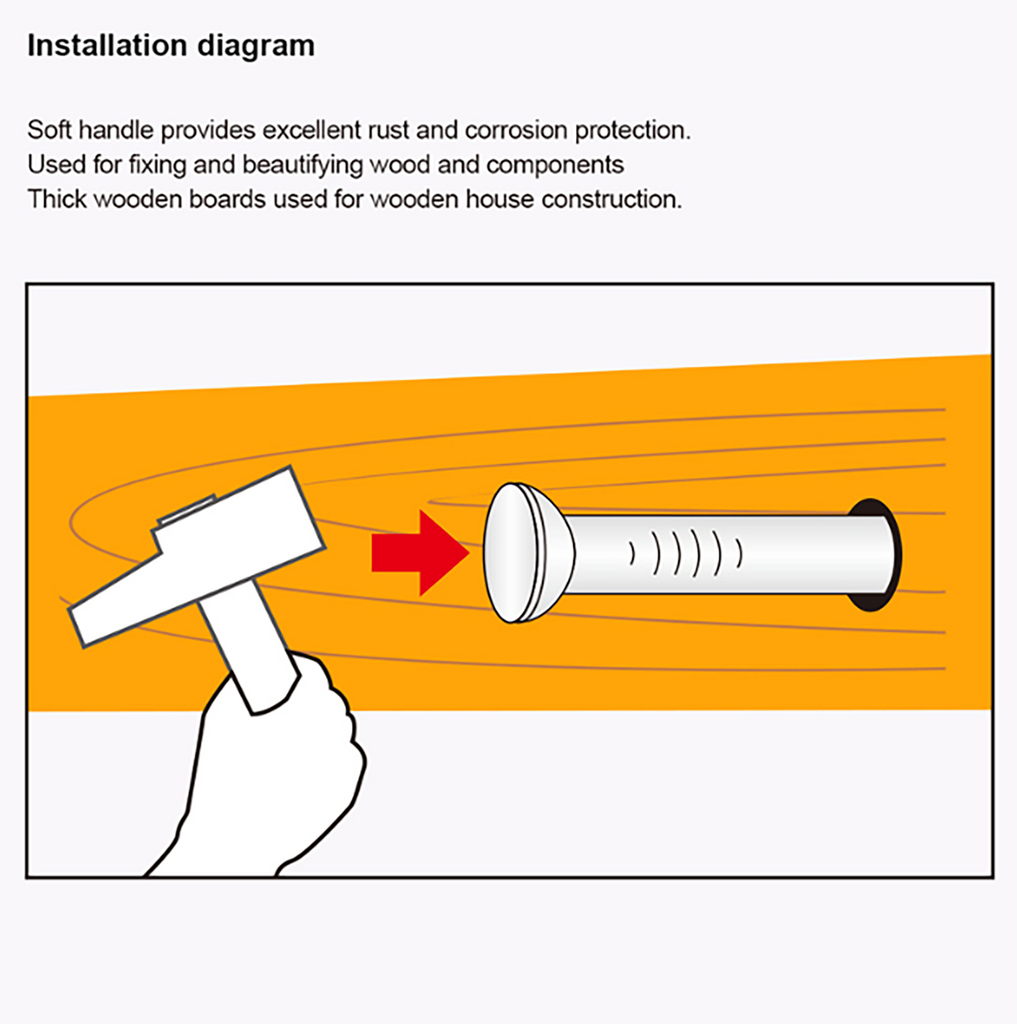 Installation diagram

Soft handle provides excellent rust and corrosion protection.
Used for fixing and beautifying wood and components
Thick wooden boards used for wooden house construction.