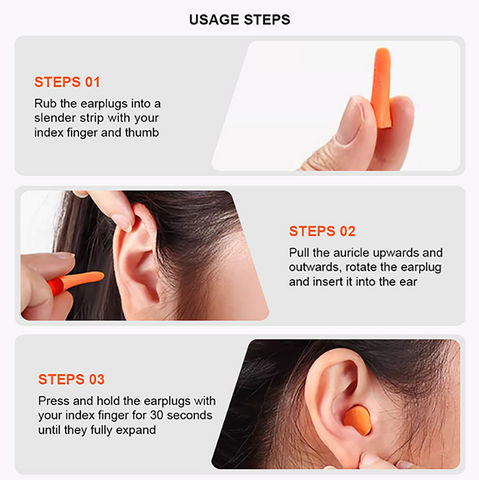 USAGE STEPS

STEPS 01

Rub the earplugs into a slender strip with your index finger and thumb

STEPS 02

Pull the auricle upwards and outwards, rotate the earplug and insert it into the ear

STEPS 03

Press and hold the earplugs with your index finger for 30 seconds until they fully expand