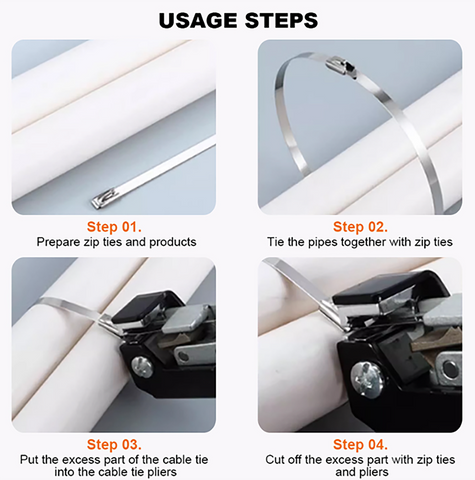 USAGE STEPS

Step 01.
Prepare zip ties and products

Step 02.
Tie the pipes together with zip ties

Step 03.
Put the excess part of the cable tie into the cable tie pliers

Step 04.
Cut off the excess part with zip ties and pliers