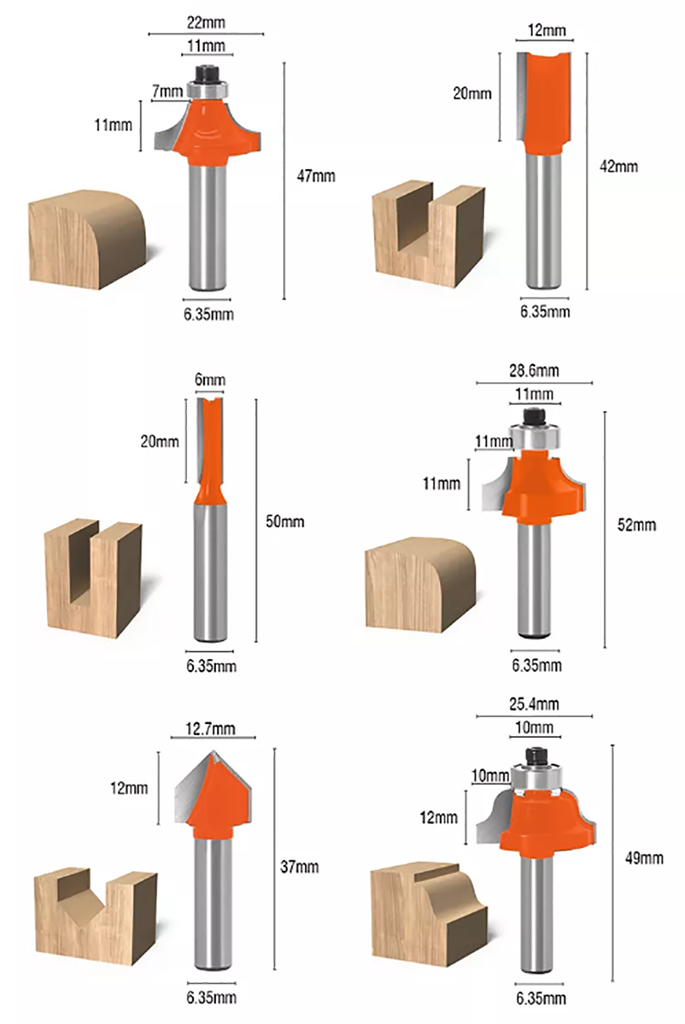 22mm
11mm
7mm
11mm
47mm
6.35mm

12mm
20mm
42mm
6.35mm

6mm
20mm
50mm
6.35mm

28.6mm
11mm
11mm
11mm
52mm
6.35mm

12.7mm
12mm
37mm
6.35mm

25.4mm
10mm
10mm
12mm
49mm
6.35mm